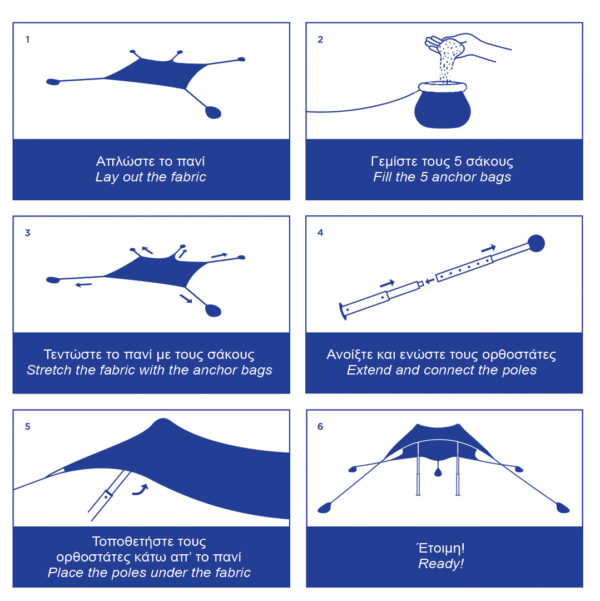 1

Απλώστε το πανί
Lay out the fabric

2

Γεμίστε τους 5 σάκους
Fill the 5 anchor bags

3

Τεντώστε το πανί με τους σάκους
Stretch the fabric with the anchor bags

4

Ανοίξτε και ενώστε τους ορθοστάτες
Extend and connect the poles

5

Τοποθετήστε τους ορθοστάτες κάτω απ' το πανί
Place the poles under the fabric

6

Έτοιμη!
Ready!