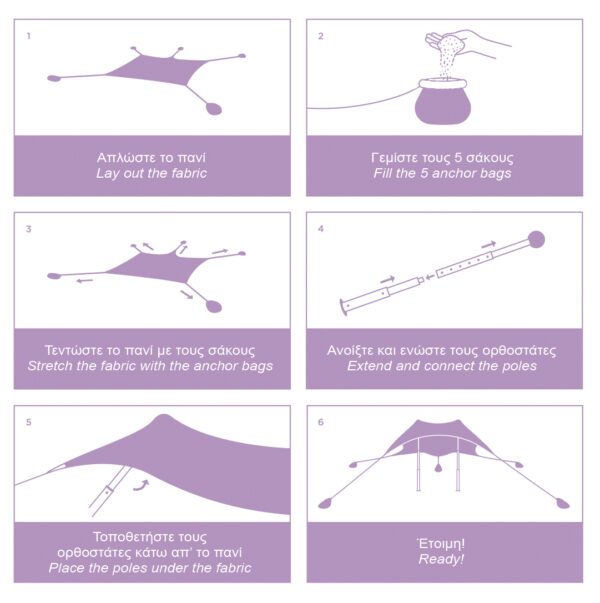 1

Απλώστε το πανί
Lay out the fabric

2

Γεμίστε τους 5 σάκους
Fill the 5 anchor bags

3

Τεντώστε το πανί με τους σάκους
Stretch the fabric with the anchor bags

4

Ανοίξτε και ενώστε τους ορθοστάτες
Extend and connect the poles

5

Τοποθετήστε τους ορθοστάτες κάτω απ' το πανί
Place the poles under the fabric

6

Έτοιμη!
Ready!